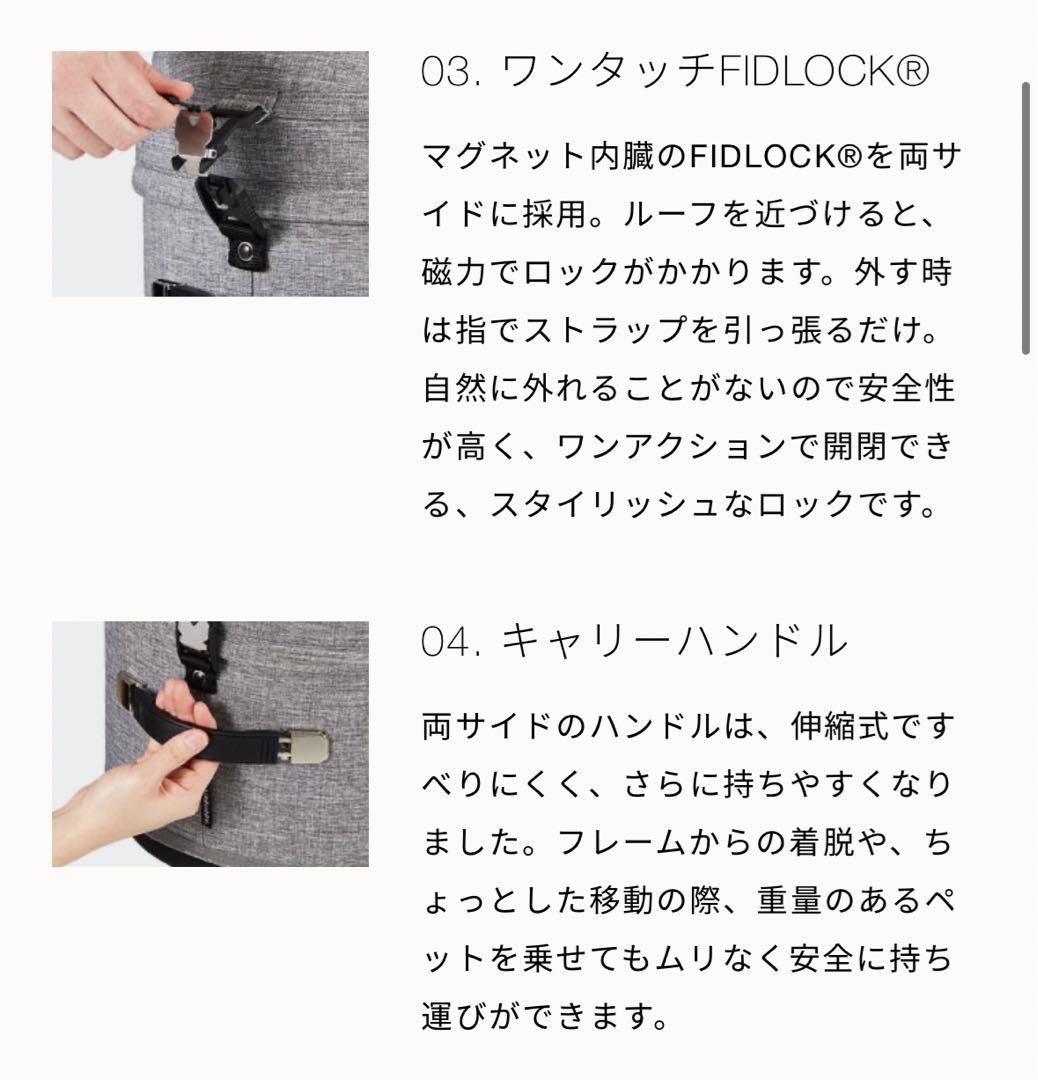 03. ワンタッチFIDLOCK®

マグネット内臓のFIDLOCK®を両サイドに採用。ルーフを近づけると、磁力でロックがかかります。外す時は指でストラップを引っ張るだけ。自然に外れることがないので安全性が高く、ワンアクションで開閉できる、スタイリッシュなロックです。

04. キャリーハンドル

両サイドのハンドルは、伸縮式ですべりにくく、さらに持ちやすくなりました。フレームからの着脱や、ちょっとした移動の際、重量のあるペットを乗せてもムリなく安全に持ち運びができます。